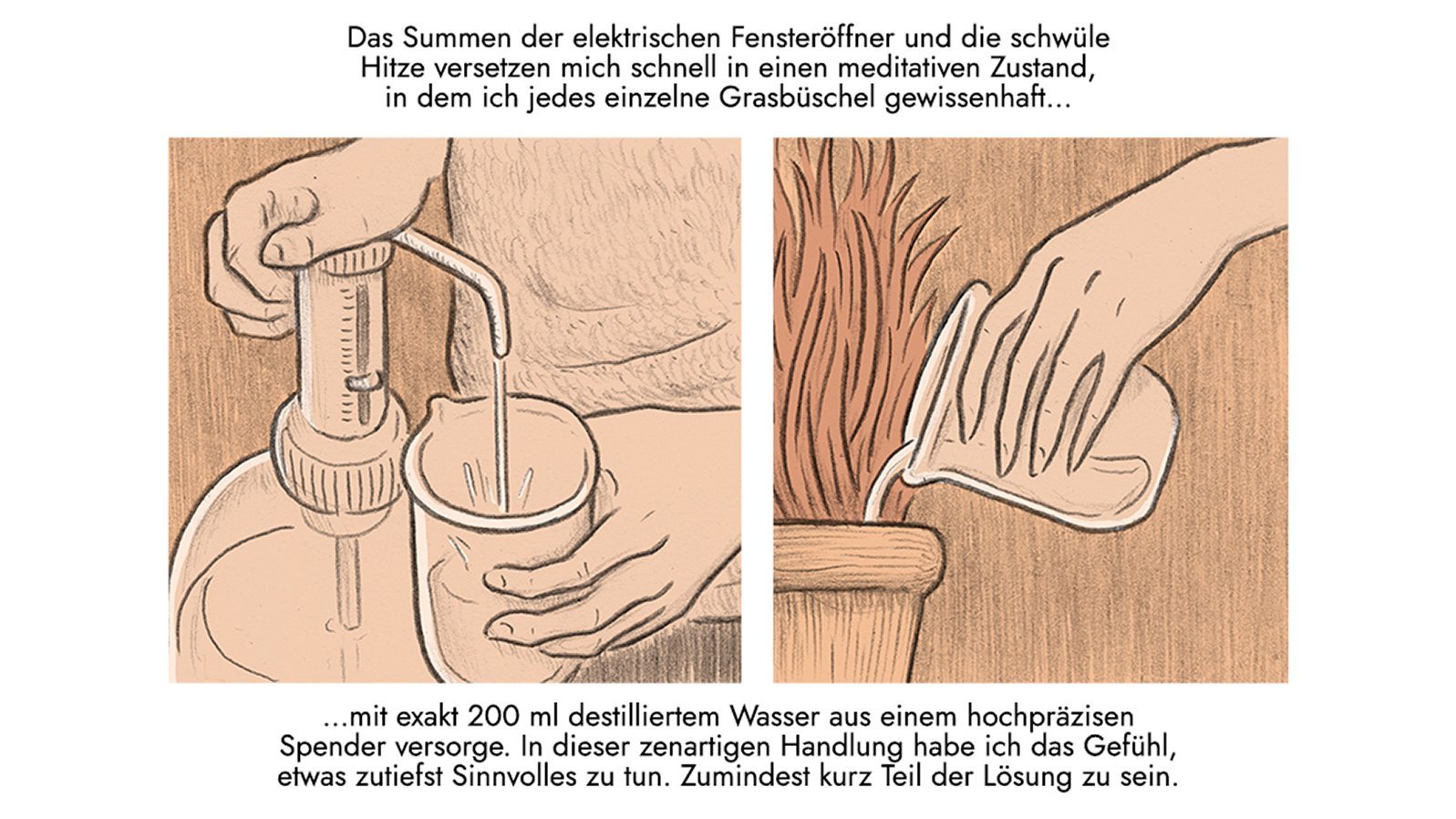 Das Summen der elektrischen Fensteröffner und die schwüle Hitze versetzen mich schnell in einen meditativen Zustand, in dem ich jedes einzelne Grasbüschel gewissenhaft...

...mit exakt 200 ml destilliertem Wasser aus einem hochpräzisen Spender versorge. In dieser zenartigen Handlung habe ich das Gefühl, etwas zutiefst Sinnvolles zu tun. Zumindest kurz Teil der Lösung zu sein.