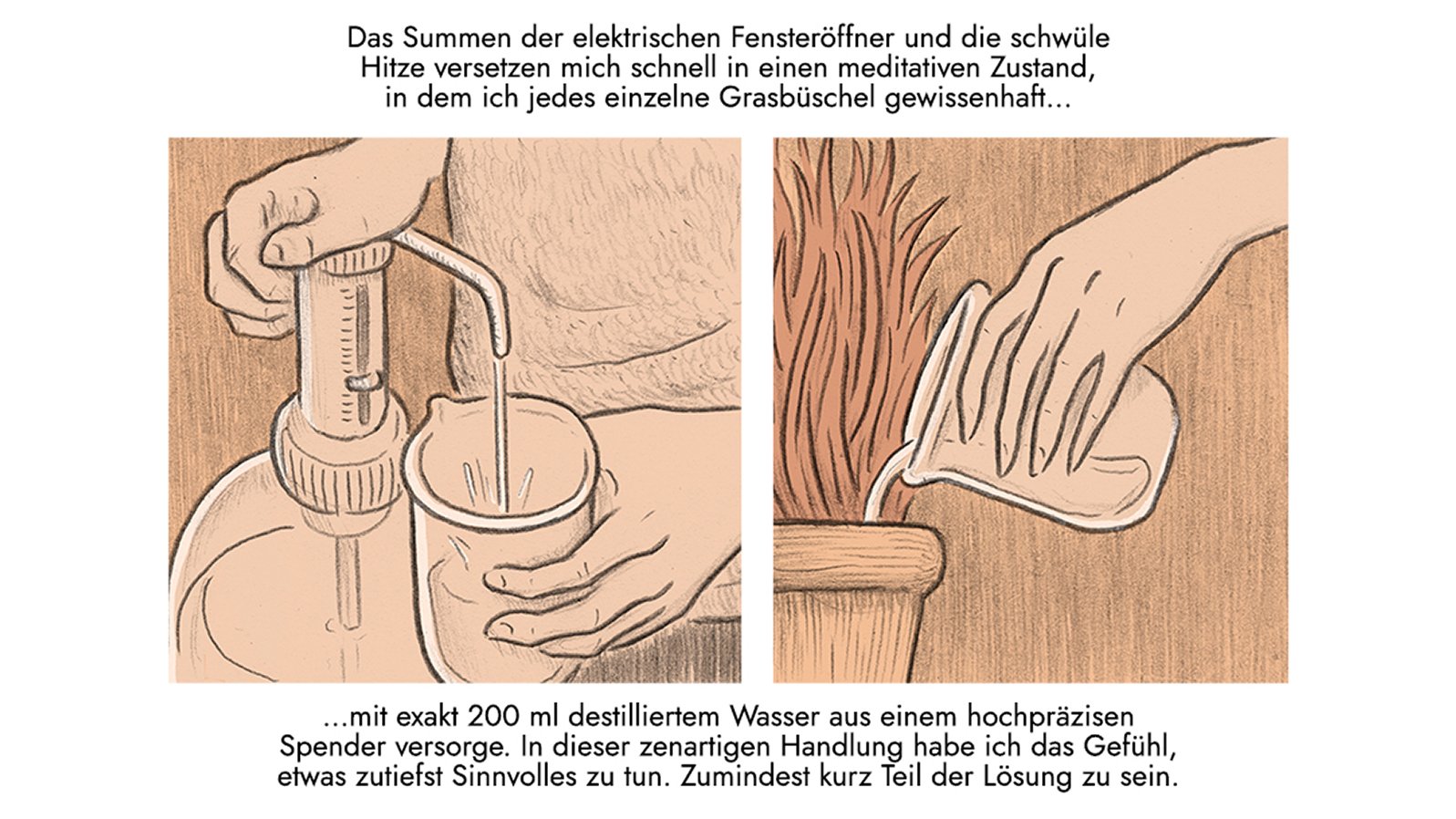 Das Summen der elektrischen Fensteröffner und die schwüle Hitze versetzen mich schnell in einen meditativen Zustand, in dem ich jedes einzelne Grasbüschel gewissenhaft...

...mit exakt 200 ml destilliertem Wasser aus einem hochpräzisen Spender versorge. In dieser zenartigen Handlung habe ich das Gefühl, etwas zutiefst Sinnvolles zu tun. Zumindest kurz Teil der Lösung zu sein.